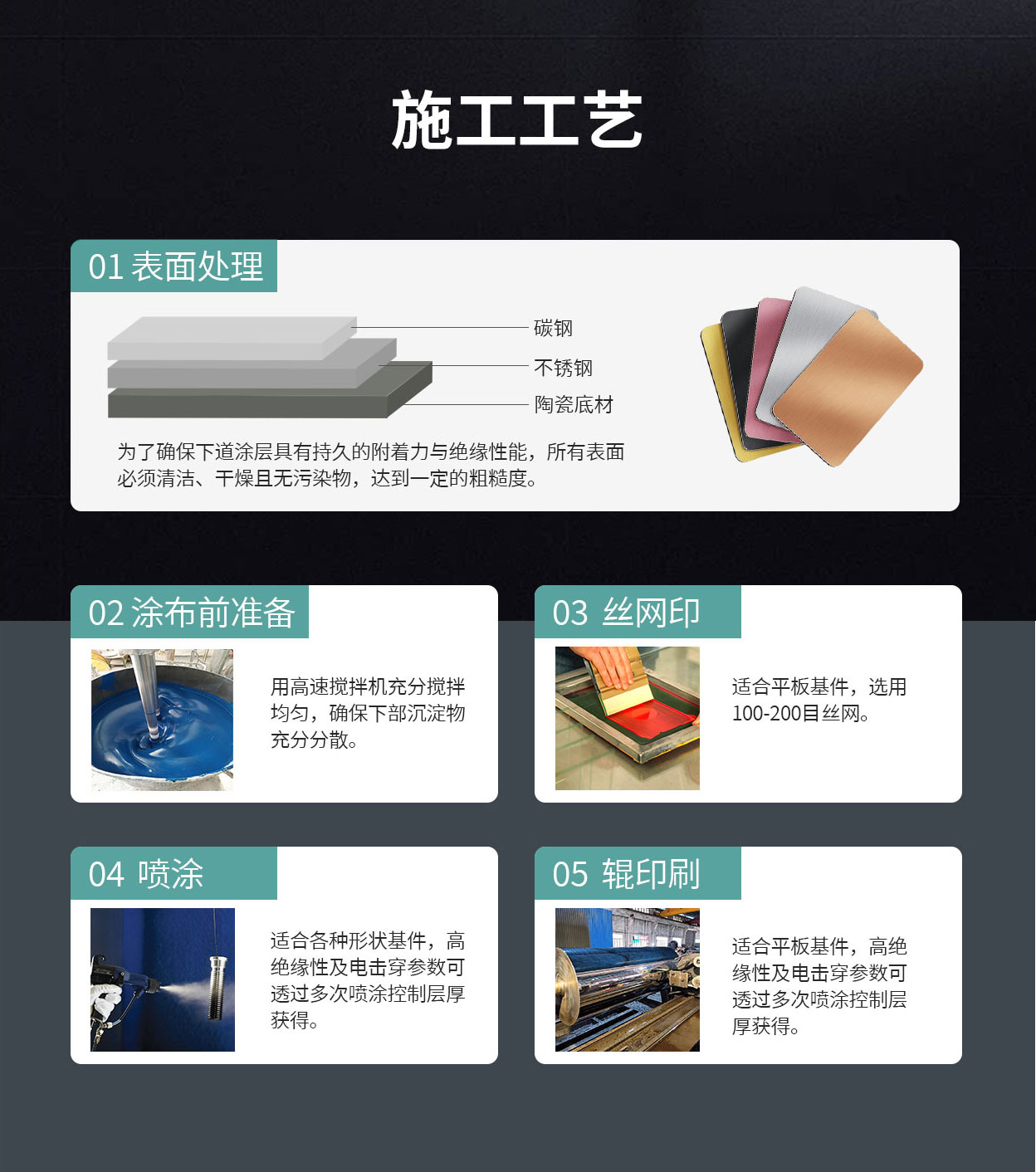 施工工艺

01 表面处理

碳钢
不锈钢
陶瓷底材

为了确保下道涂层具有持久的附着力与绝缘性能，所有表面必须清洁、干燥且无污染物，达到一定的粗糙度。

02 涂布前准备

用高速搅拌机充分搅拌均匀，确保下部沉淀物充分分散。

03 丝网印

适合平板基件，选用100-200目丝网。

04 喷涂

适合各种形状基件，高绝缘性及电击穿参数可透过多次喷涂控制层厚获得。

05 辊印刷

适合平板基件，高绝缘性及电击穿参数可透过多次喷涂控制层厚获得。