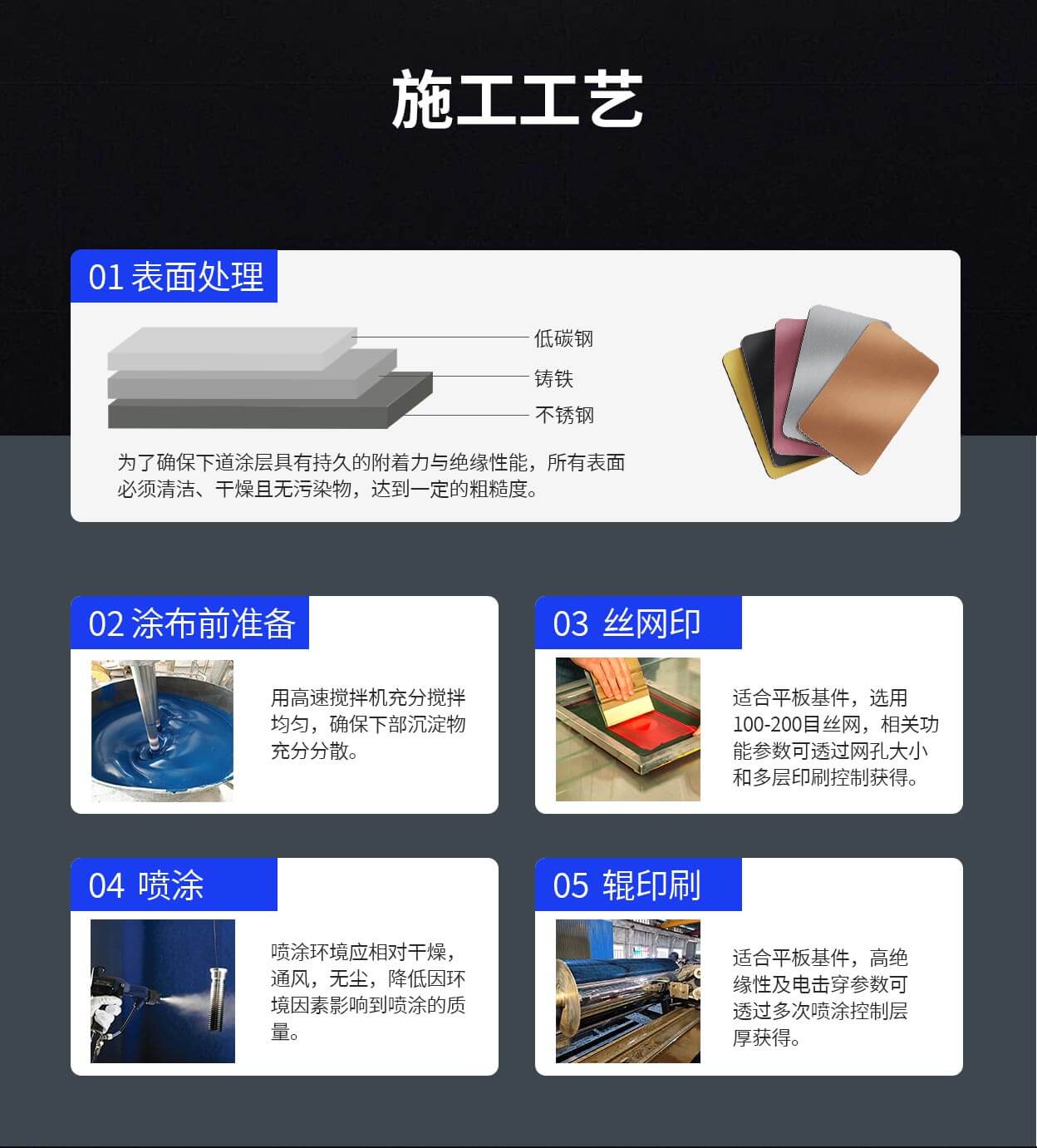 施工工艺

01 表面处理

低碳钢
铸铁
不锈钢

为了确保下道涂层具有持久的附着力与绝缘性能，所有表面必须清洁、干燥且无污染物，达到一定的粗糙度。

02 涂布前准备

用高速搅拌机充分搅拌均匀，确保下部沉淀物充分分散。

03 丝网印

适合平板基件，选用100-200目丝网，相关功能参数可透过网孔大小和多层印刷控制获得。

04 喷涂

喷涂环境应相对干燥，通风，无尘，降低因环境因素影响到喷涂的质量。

05 辊印刷

适合平板基件，高绝缘性及电击穿参数可透过多次喷涂控制层厚获得。